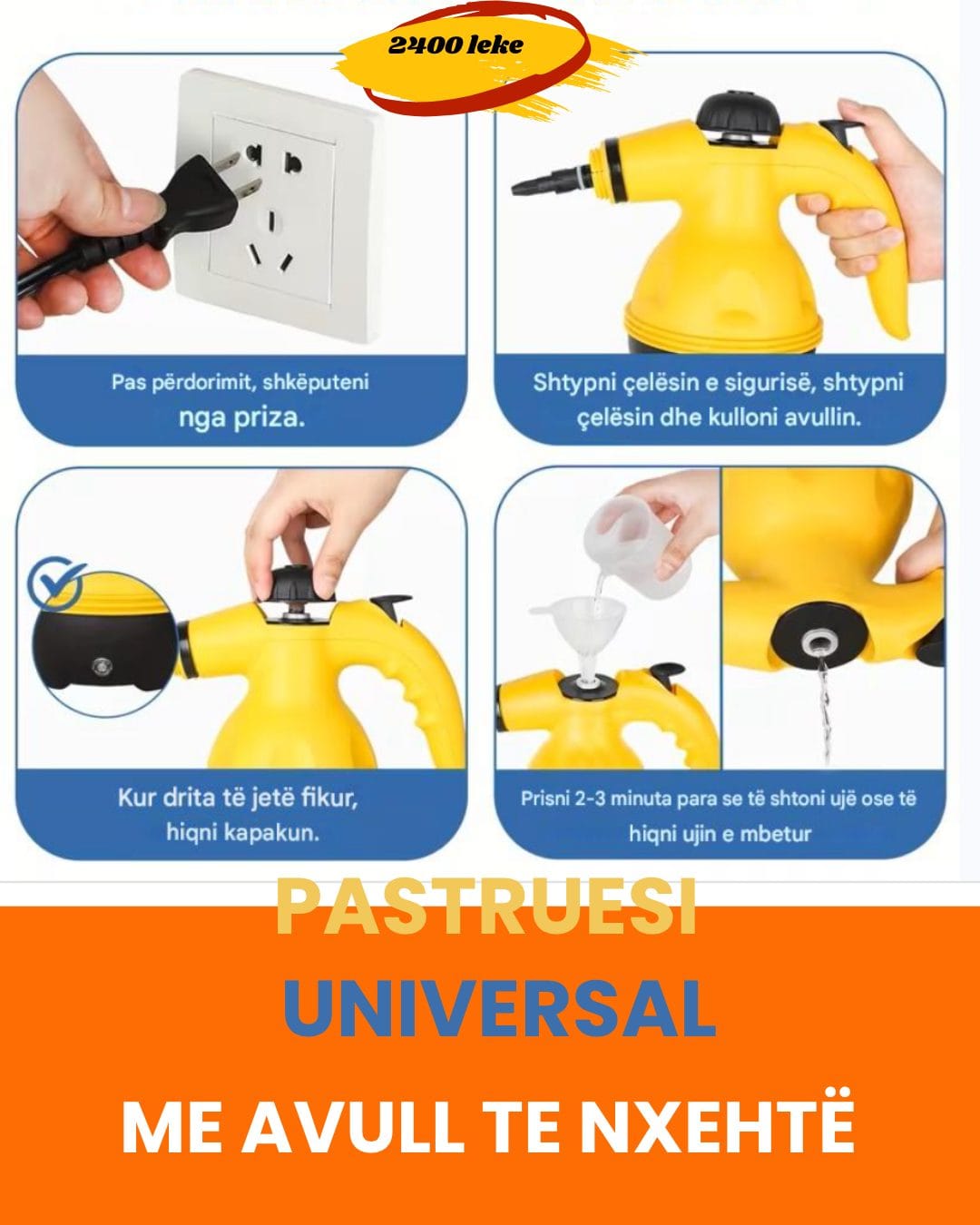 2400 leke

Pas përdorimit, shkëputeni nga priza.

Shtypni çelësin e sigurisë, shtypni çelësin dhe kulloni avullin.

Kur drita të jetë fikur, hiqni kapakun.

Prisni 2-3 minuta para se të shtoni ujë ose të hiqni ujin e mbetur

PASTRUESI
UNIVERSAL
ME AVULL TE NXEHTË